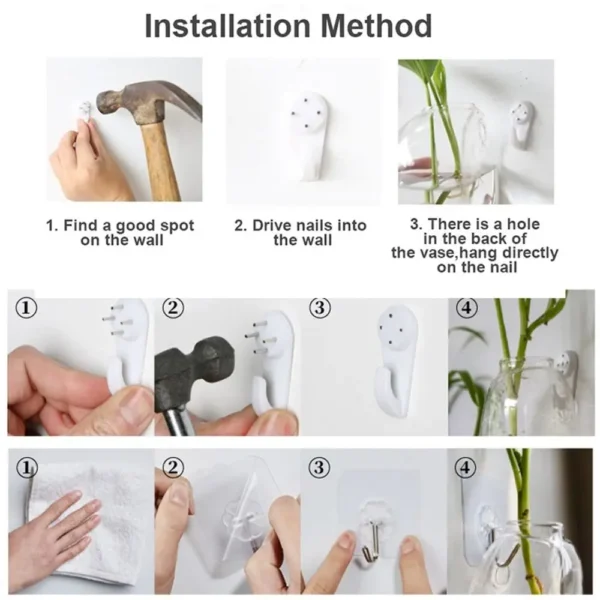 Installation Method

1. Find a good spot on the wall

2. Drive nails into the wall

3. There is a hole in the back of the vase,hang directly on the nail

①

②

③

④

①

②

③

④